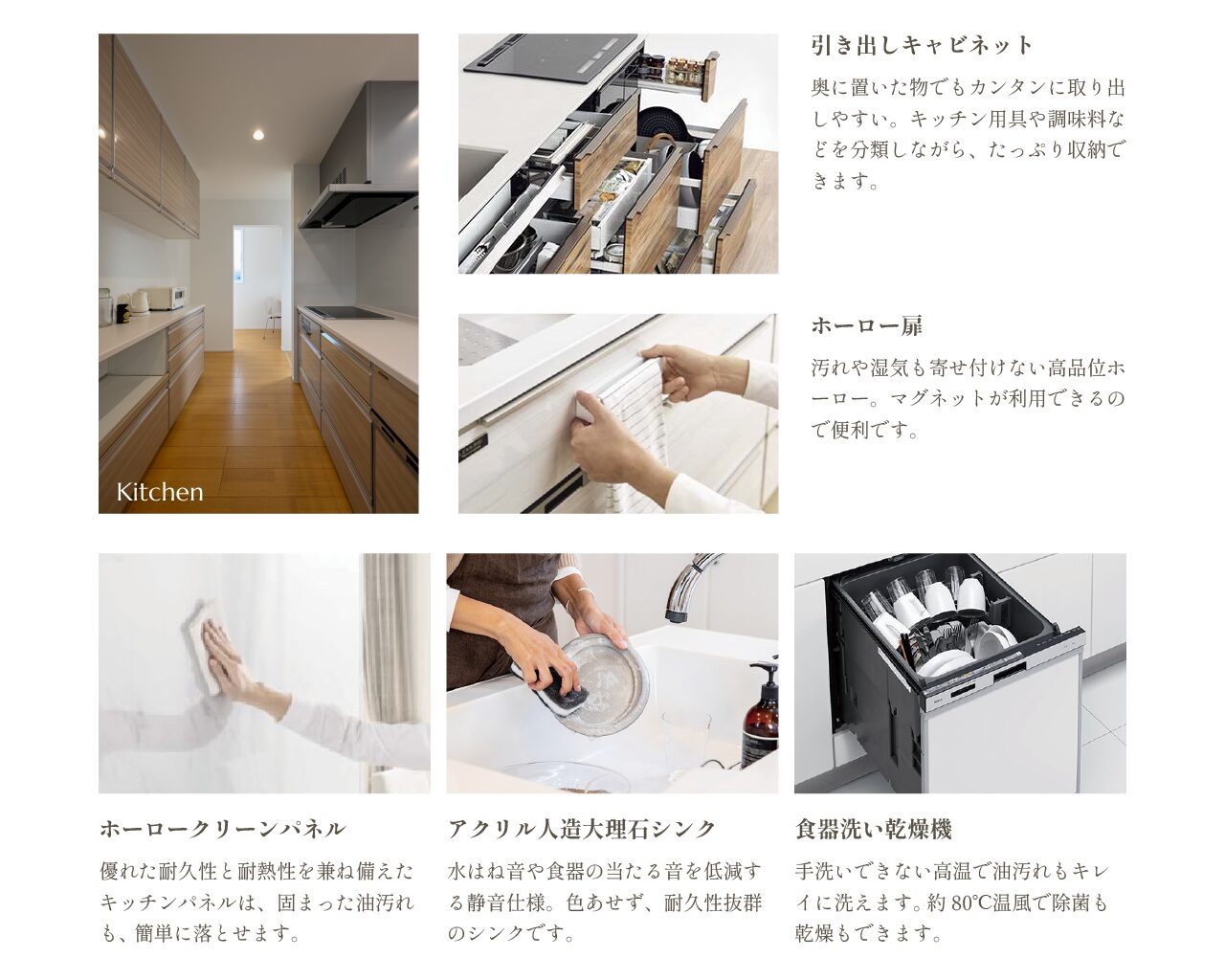 Kitchen

引き出しキャビネット

奥に置いた物でもカンタンに取り出しやすい。キッチン用具や調味料などを分類しながら、たっぷり収納できます。

ホーロー扉

汚れや湿気も寄せ付けない高品位ホーロー。マグネットが利用できるので便利です。

ホーロークリーンパネル

優れた耐久性と耐熱性を兼ね備えたキッチンパネルは、固まった油汚れも、簡単に落とせます。

アクリル人造大理石シンク

水はね音や食器の当たる音を低減する静音仕様。色あせず、耐久性抜群のシンクです。

食器洗い乾燥機

手洗いできない高温で油汚れもキレイに洗えます。約 80°C温風で除菌も乾燥もできます。